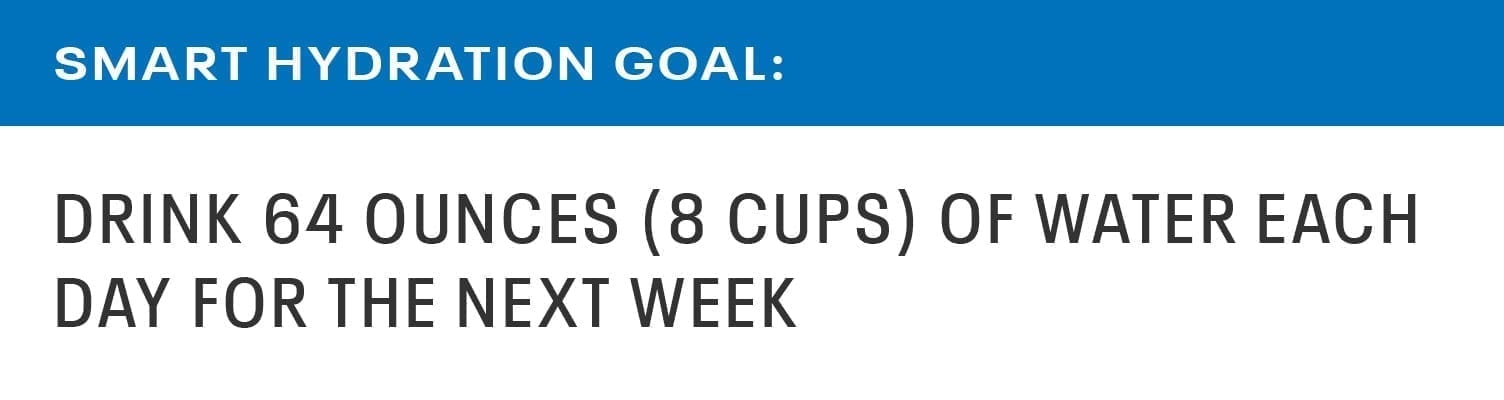 SMART HYDRATION GOAL:

DRINK 64 OUNCES (8 CUPS) OF WATER EACH DAY FOR THE NEXT WEEK